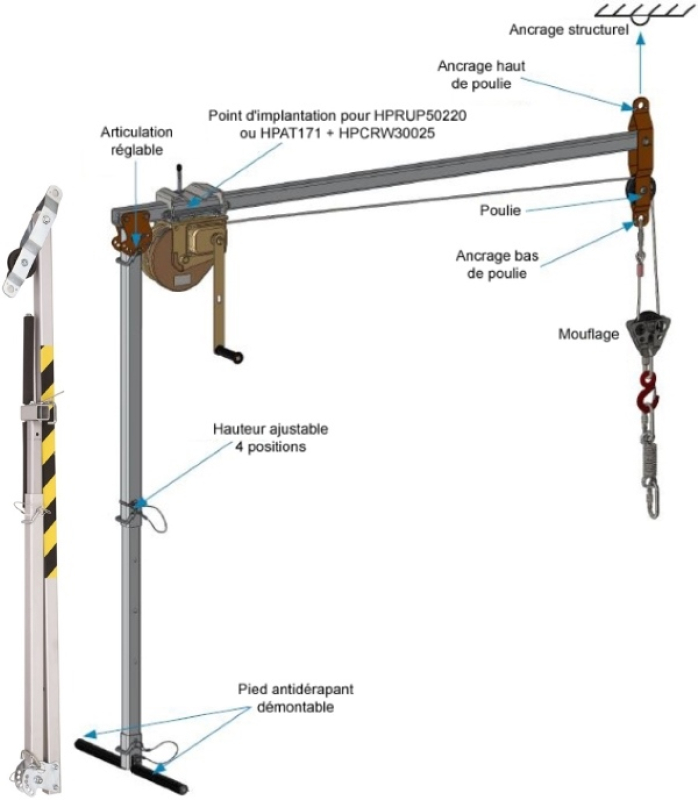 Ancrage structurel

Ancrage haut de poulie

Point d'implantation pour HPRUP50220 ou HPAT171 + HPCRW30025

Articulation réglable

Poulie

Ancrage bas de poulie

Mouflage

Hauteur ajustable 4 positions

Pied antidérapant démontable